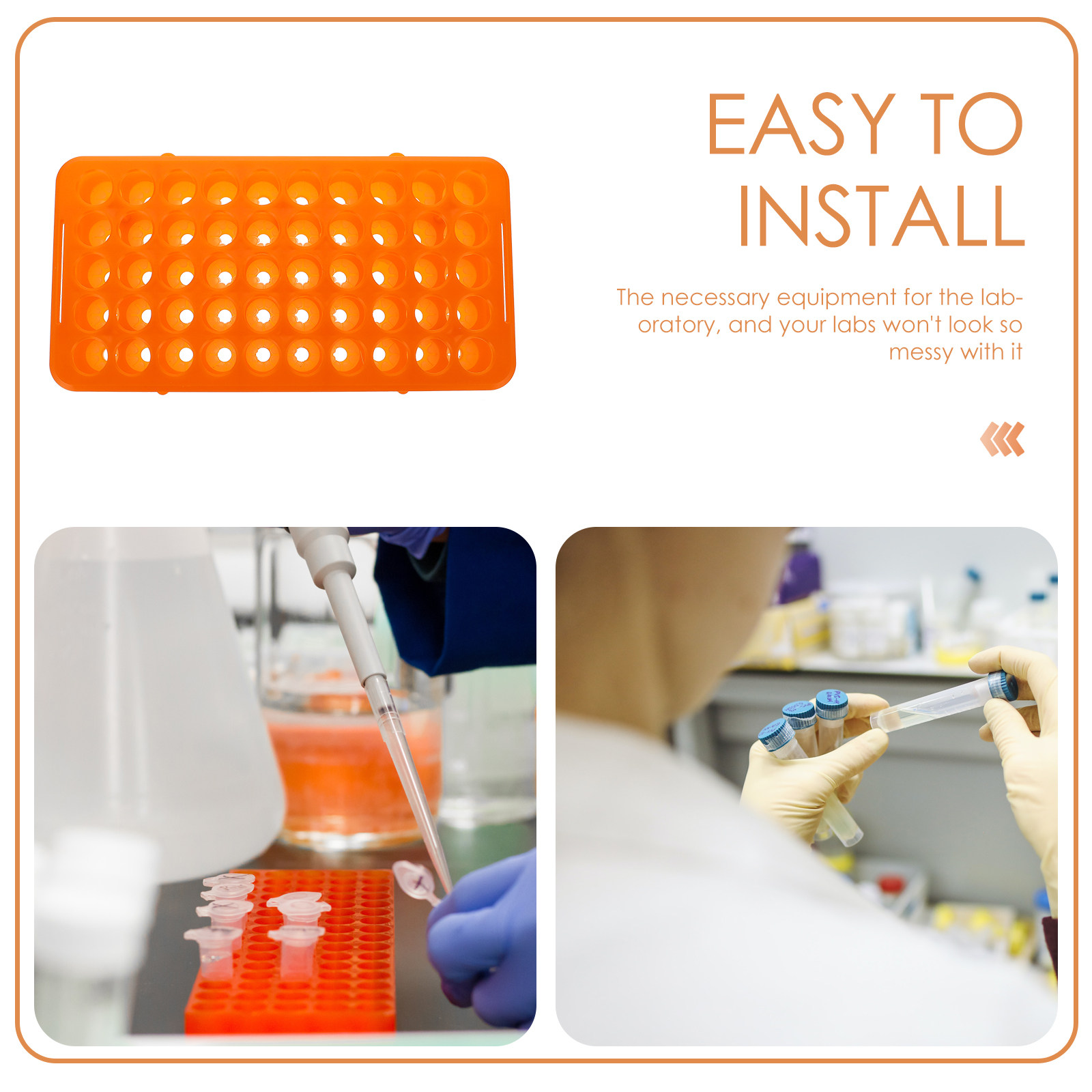 EASY TO INSTALL

The necessary equipment for the laboratory, and your labs won't look so messy with it